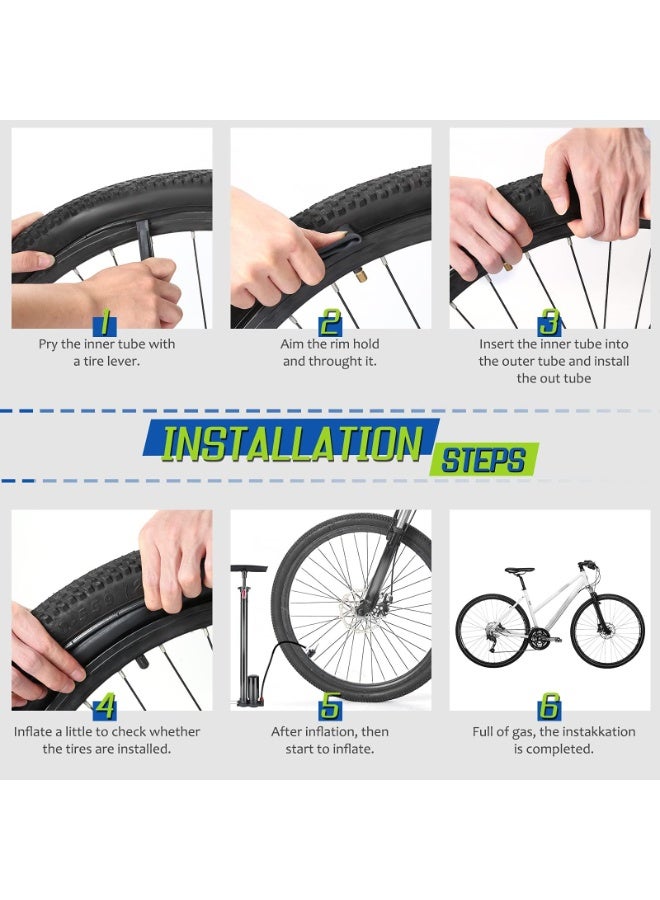 1
Pry the inner tube with a tire lever.

2
Aim the rim hold and throught it.

3
Insert the inner tube into the outer tube and install the out tube

INSTALLATION STEPS

4
Inflate a little to check whether the tires are installed.

5
After inflation, then start to inflate.

6
Full of gas, the instakkation is completed.